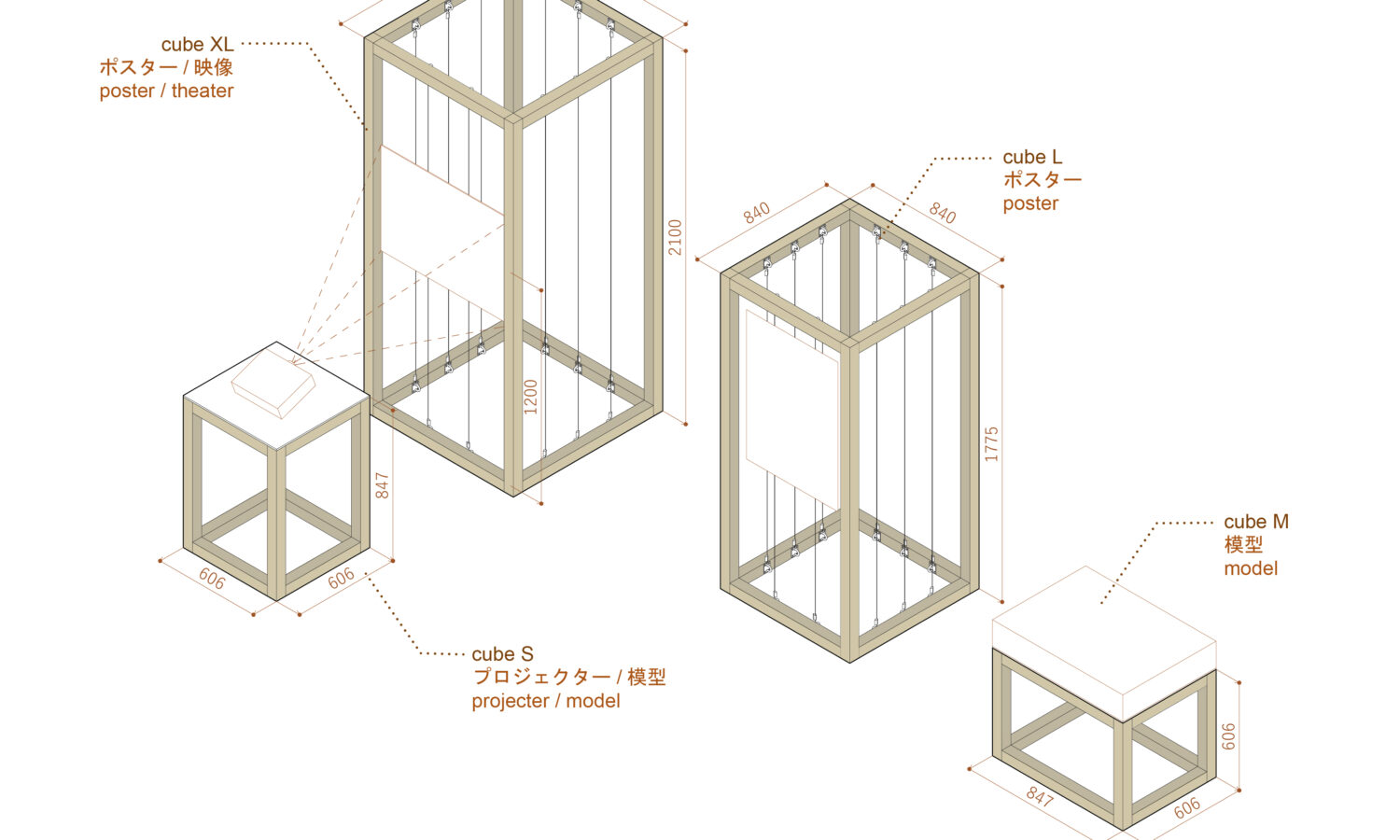 cube XL
ポスター / 映像
poster / theater

2100

1200

cube L
ポスター
poster

840
840

1775

847

606
606

cube S
プロジェクター / 模型
projecter / model

cube M
模型
model

606

847
606