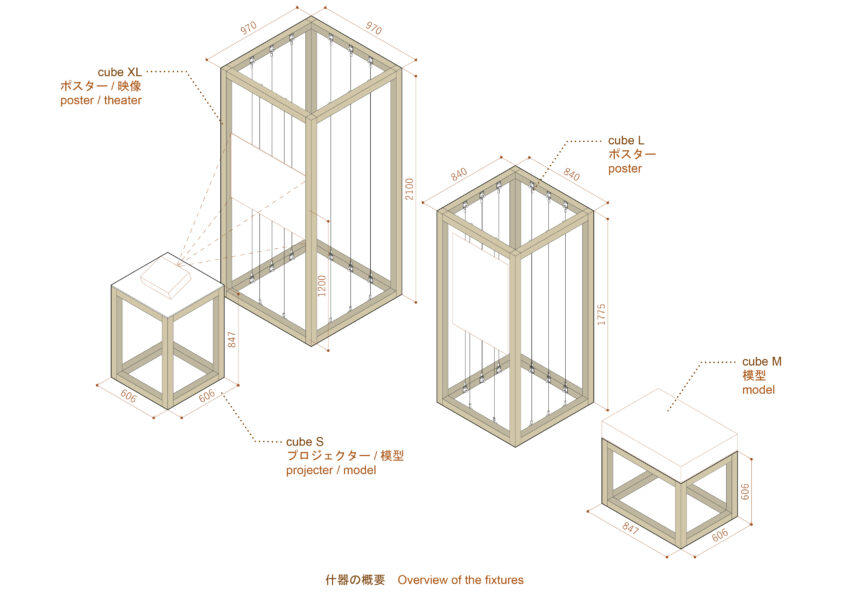 970
970
cube XL
ポスター / 映像
poster / theater

2100
1200

cube L
ポスター
poster

840
840
1775

847
606
606

cube S
プロジェクター / 模型
projecter / model

cube M
模型
model

606
847
606

什器の概要　Overview of the fixtures